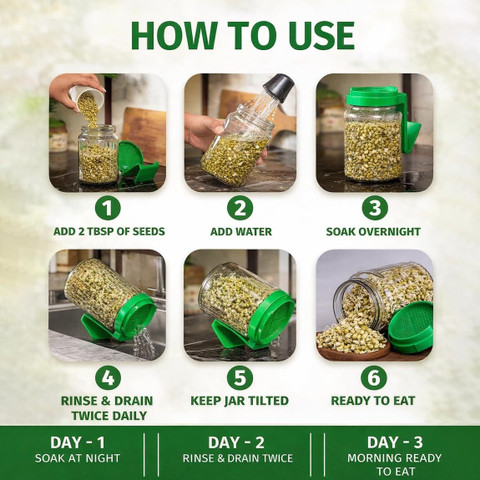 HOW TO USE

1
ADD 2 TBSP OF SEEDS

2
ADD WATER

3
SOAK OVERNIGHT

4
RINSE & DRAIN TWICE DAILY

5
KEEP JAR TILTED

6
READY TO EAT

DAY - 1
SOAK AT NIGHT

DAY - 2
RINSE & DRAIN TWICE

DAY - 3
MORNING READY TO EAT