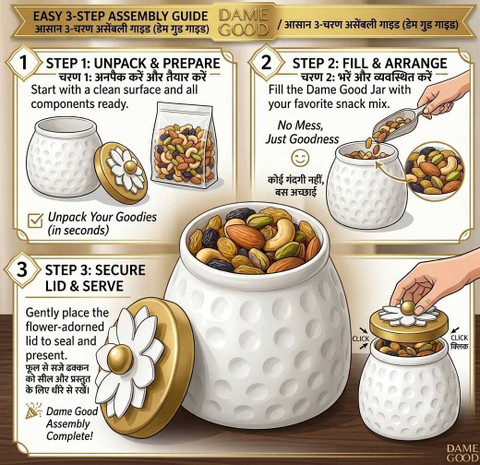 EASY 3-STEP ASSEMBLY GUIDE
आसान 3-चरण असेंबली गाइड (डेम गुड गाइड)

DAME GOOD

/ आसान 3-चरण असेंबली गाइड (डेम गुड गाइड)

1 STEP 1: UNPACK & PREPARE
चरण 1: अनपैक करें और तैयार करें
Start with a clean surface and all components ready.

Unpack Your Goodies (in seconds)

2 STEP 2: FILL & ARRANGE
चरण 2: भरें और व्यवस्थित करें
Fill the Dame Good Jar with your favorite snack mix.

No Mess, Just Goodness

कोई गंदगी नहीं, बस अच्छाई

3 STEP 3: SECURE LID & SERVE

Gently place the flower-adorned lid to seal and present.
फूल से सजे ढक्कन को सील और प्रस्तुत के लिए धीरे से रखें।

Dame Good Assembly Complete!

CLICK

CLICK
क्लिक

DAME GOOD