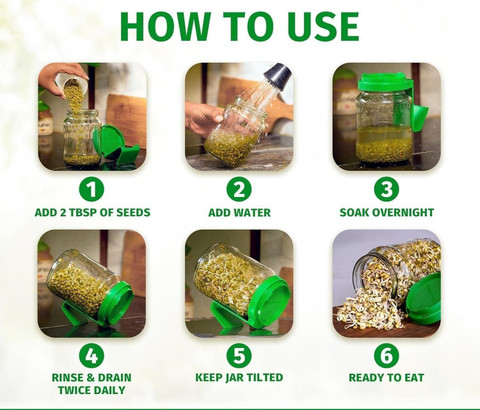 HOW TO USE

1
ADD 2 TBSP OF SEEDS

2
ADD WATER

3
SOAK OVERNIGHT

4
RINSE & DRAIN TWICE DAILY

5
KEEP JAR TILTED

6
READY TO EAT