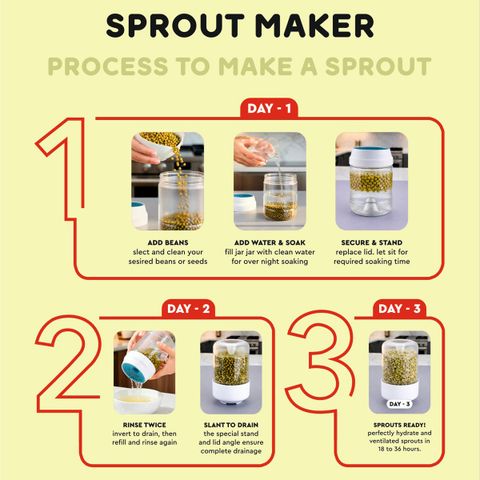 SPROUT MAKER

PROCESS TO MAKE A SPROUT

DAY - 1

1

ADD BEANS
slect and clean your sesired beans or seeds

ADD WATER & SOAK
fill jar jar with clean water for over night soaking

SECURE & STAND
replace lid. let sit for required soaking time

DAY - 2

2

RINSE TWICE
invert to drain, then refill and rinse again

SLANT TO DRAIN
the special stand and lid angle ensure complete drainage

DAY - 3

3

DAY - 3

SPROUTS READY!
perfectly hydrate and ventilated sprouts in 18 to 36 hours.