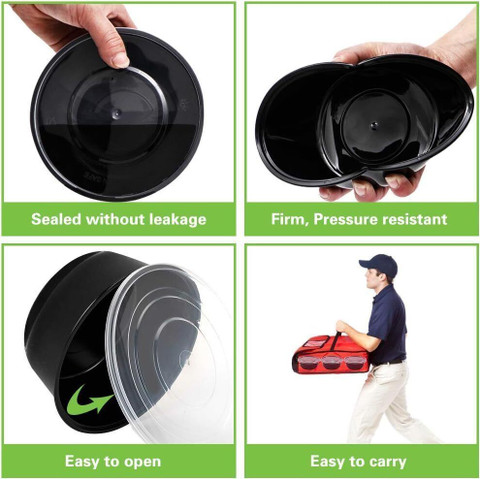 Sealed without leakage

Firm, Pressure resistant

Easy to open

Easy to carry