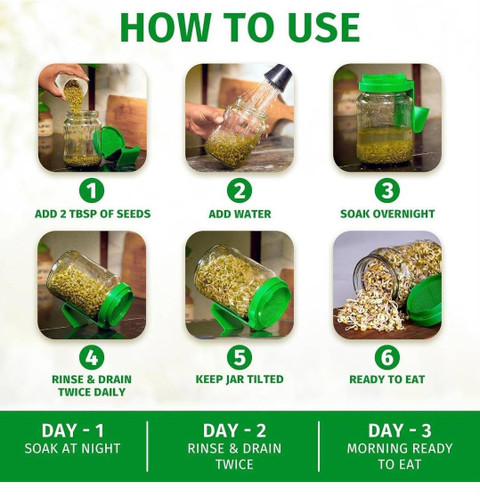 HOW TO USE

1
ADD 2 TBSP OF SEEDS

2
ADD WATER

3
SOAK OVERNIGHT

4
RINSE & DRAIN TWICE DAILY

5
KEEP JAR TILTED

6
READY TO EAT

DAY - 1
SOAK AT NIGHT

DAY - 2
RINSE & DRAIN TWICE

DAY - 3
MORNING READY TO EAT