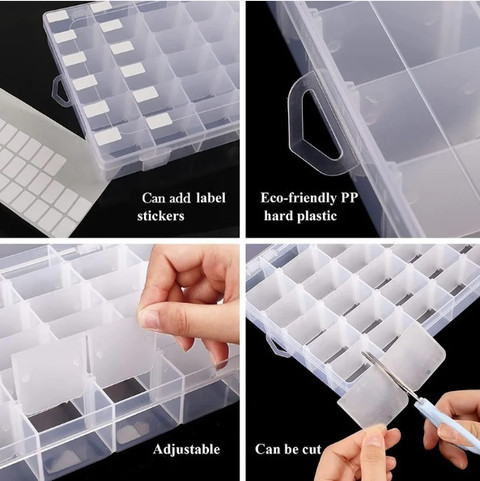 Can add label stickers

Eco-friendly PP hard plastic

Adjustable

Can be cut