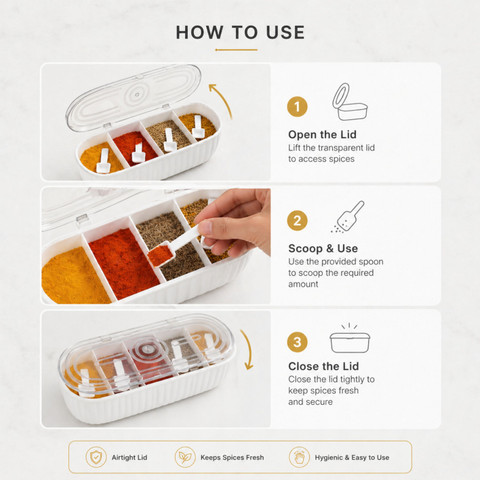 HOW TO USE

1

Open the Lid

Lift the transparent lid to access spices

2

Scoop & Use

Use the provided spoon to scoop the required amount

3

Close the Lid

Close the lid tightly to keep spices fresh and secure

Airtight Lid

Keeps Spices Fresh

Hygienic & Easy to Use