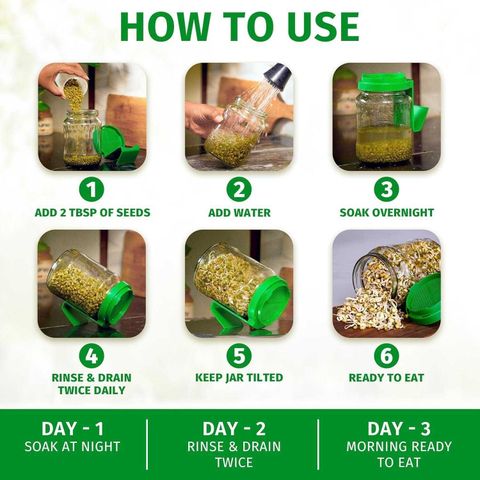 HOW TO USE

1
ADD 2 TBSP OF SEEDS

2
ADD WATER

3
SOAK OVERNIGHT

4
RINSE & DRAIN TWICE DAILY

5
KEEP JAR TILTED

6
READY TO EAT

DAY - 1
SOAK AT NIGHT

DAY - 2
RINSE & DRAIN TWICE

DAY - 3
MORNING READY TO EAT