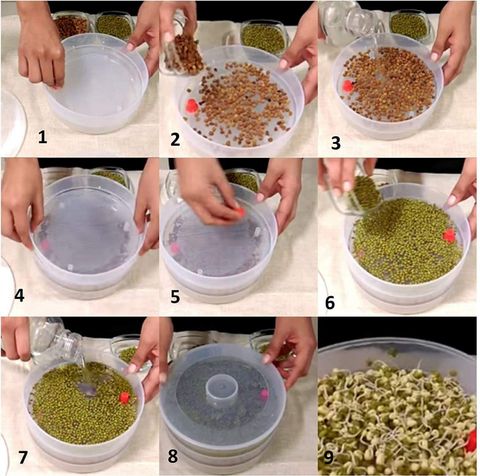 1

2

3

4

5

6

7

8

9