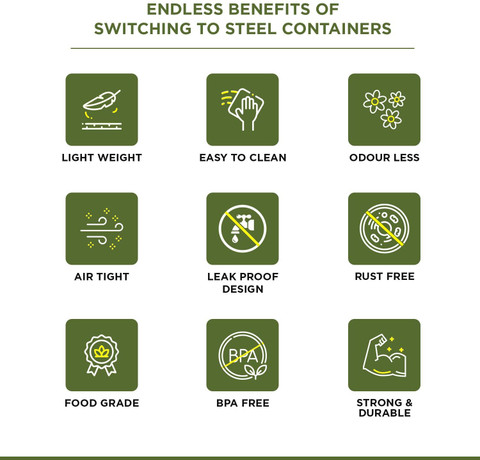 ENDLESS BENEFITS OF SWITCHING TO STEEL CONTAINERS

LIGHT WEIGHT

EASY TO CLEAN

ODOUR LESS

AIR TIGHT

LEAK PROOF DESIGN

RUST FREE

FOOD GRADE

BPA

BPA FREE

STRONG & DURABLE