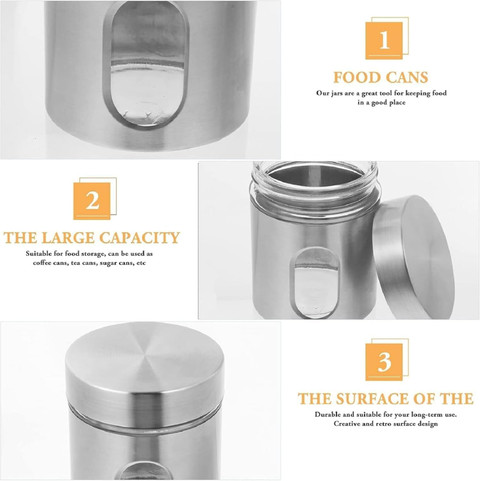 1

FOOD CANS

Our jars are a great tool for keeping food in a good place

2

THE LARGE CAPACITY

Suitable for food storage, can be used as coffee cans, tea cans, sugar cans, etc

3

THE SURFACE OF THE

Durable and suitable for your long-term use. Creative and retro surface design