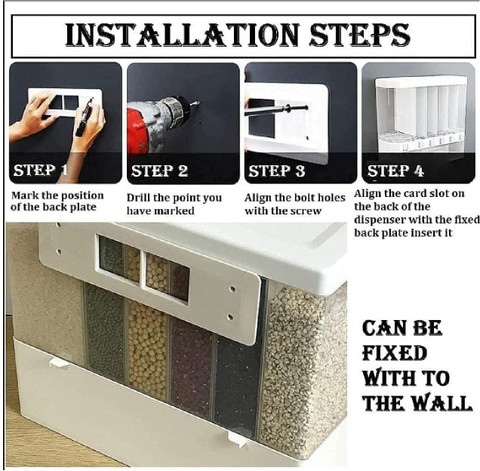 INSTALLATION STEPS

STEP 1

Mark the position of the back plate

STEP 2

Drill the point you have marked

STEP 3

Align the bolt holes with the screw

STEP 4

Align the card slot on the back of the dispenser with the fixed back plate insert it

CAN BE
FIXED
WITH TO
THE WALL