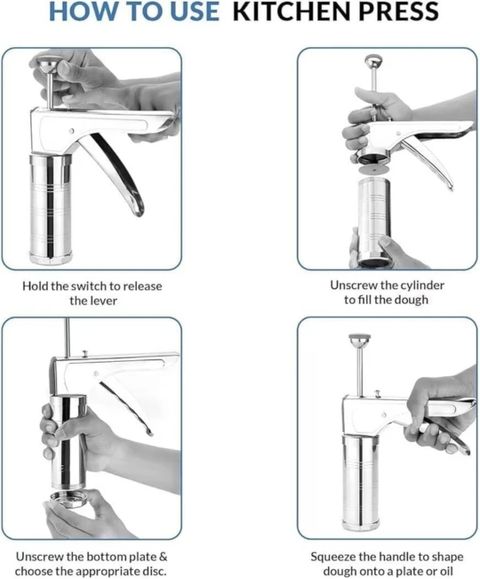 HOW TO USE KITCHEN PRESS

Hold the switch to release the lever

Unscrew the cylinder to fill the dough

Unscrew the bottom plate & choose the appropriate disc.

Squeeze the handle to shape dough onto a plate or oil