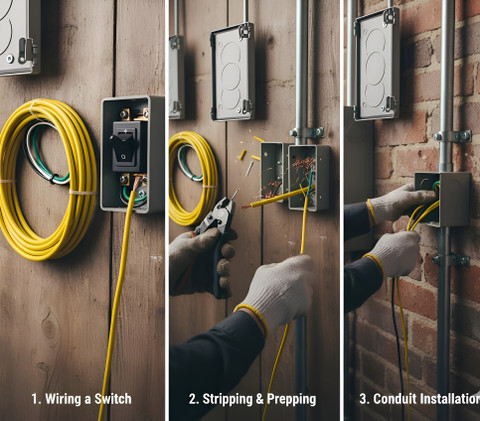 1. Wiring a Switch

2. Stripping & Prepping

3. Conduit Installation