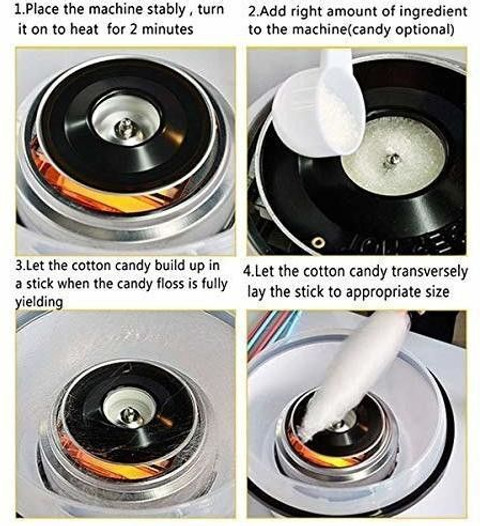 1.Place the machine stably , turn it on to heat for 2 minutes

2.Add right amount of ingredient to the machine(candy optional)

3.Let the cotton candy build up in a stick when the candy floss is fully yielding

4.Let the cotton candy transversely lay the stick to appropriate size