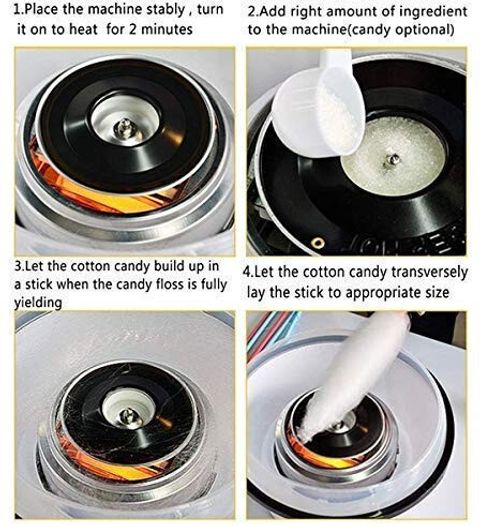 1.Place the machine stably , turn it on to heat for 2 minutes

2.Add right amount of ingredient to the machine(candy optional)

3.Let the cotton candy build up in a stick when the candy floss is fully yielding

4.Let the cotton candy transversely lay the stick to appropriate size