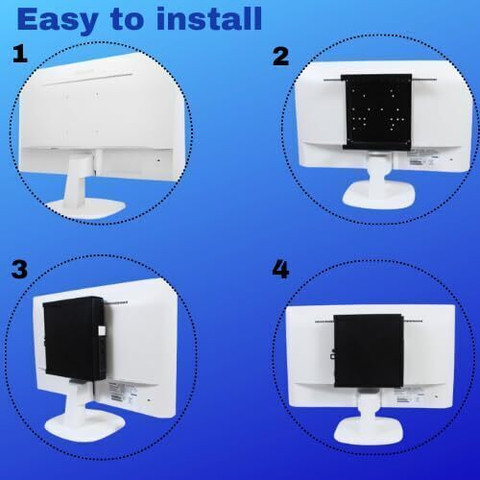 Easy to install

1

2

3

4