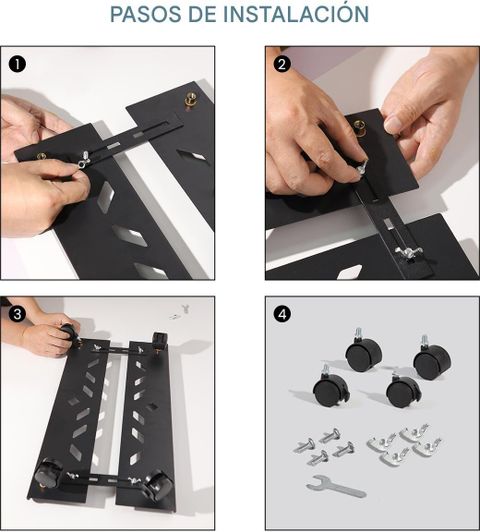 PASOS DE INSTALACIÓN

1

2

3

4