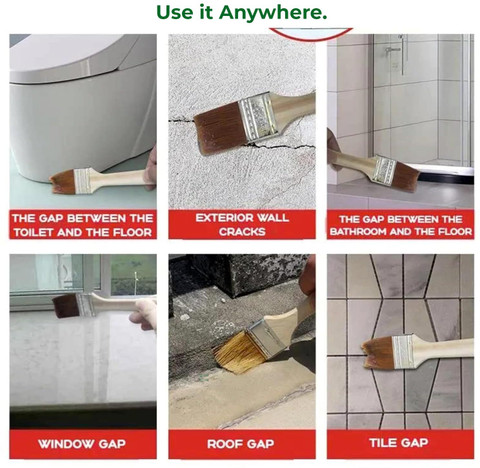 Use it Anywhere.

THE GAP BETWEEN THE TOILET AND THE FLOOR

EXTERIOR WALL CRACKS

THE GAP BETWEEN THE BATHROOM AND THE FLOOR

WINDOW GAP

ROOF GAP

TILE GAP