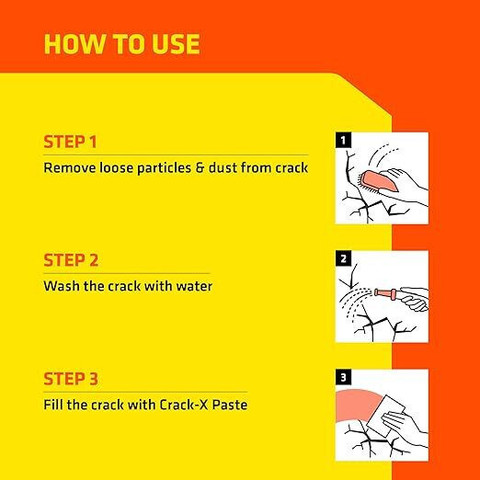 HOW TO USE

STEP 1
Remove loose particles & dust from crack

1

STEP 2
Wash the crack with water

2

STEP 3
Fill the crack with Crack-X Paste

3