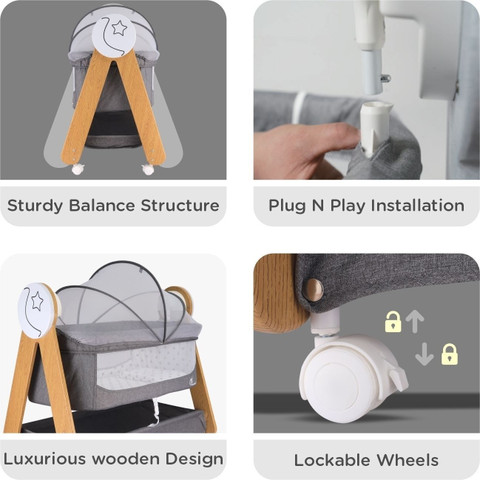 Sturdy Balance Structure

Plug N Play Installation

Luxurious wooden Design

Lockable Wheels