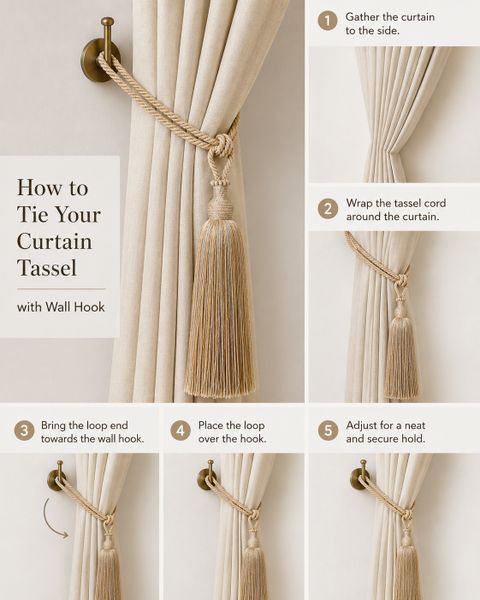 How to Tie Your Curtain Tassel

with Wall Hook

1 Gather the curtain to the side.

2 Wrap the tassel cord around the curtain.

3 Bring the loop end towards the wall hook.

4 Place the loop over the hook.

5 Adjust for a neat and secure hold.