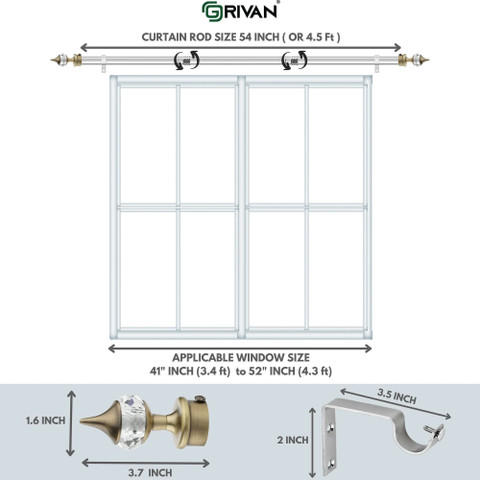 GRIVAN®

CURTAIN ROD SIZE 54 INCH ( OR 4.5 Ft )

APPLICABLE WINDOW SIZE
41" INCH (3.4 ft) to 52" INCH (4.3 ft)

1.6 INCH

3.7 INCH

3.5 INCH

2 INCH