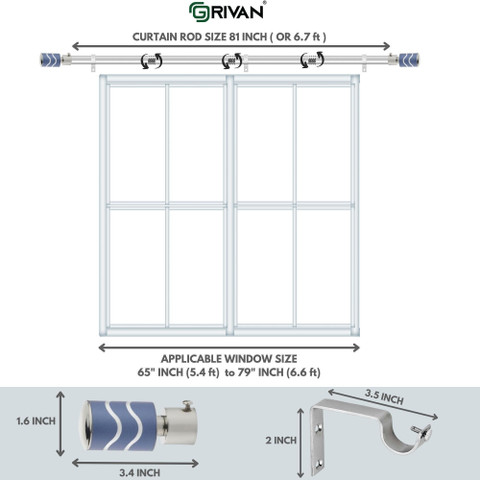 GRIVAN®

CURTAIN ROD SIZE 81 INCH ( OR 6.7 ft )

APPLICABLE WINDOW SIZE
65" INCH (5.4 ft) to 79" INCH (6.6 ft)

1.6 INCH

3.4 INCH

3.5 INCH

2 INCH