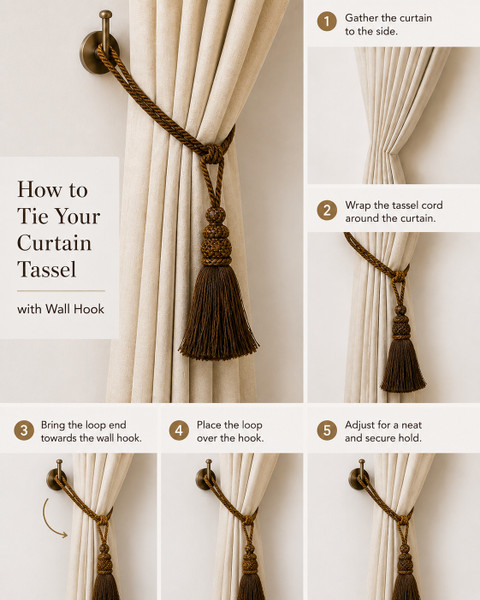 How to Tie Your Curtain Tassel

with Wall Hook

1 Gather the curtain to the side.

2 Wrap the tassel cord around the curtain.

3 Bring the loop end towards the wall hook.

4 Place the loop over the hook.

5 Adjust for a neat and secure hold.