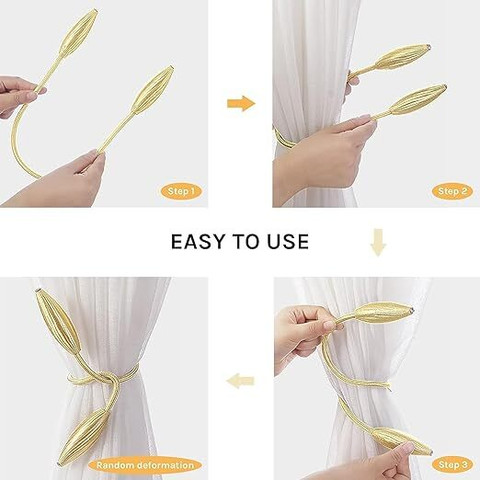 Step 1

Step 2

EASY TO USE

Random deformation

Step 3