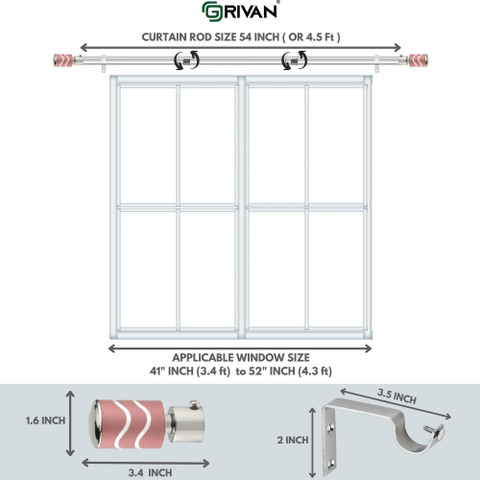 GRIVAN®

CURTAIN ROD SIZE 54 INCH ( OR 4.5 Ft )

APPLICABLE WINDOW SIZE
41" INCH (3.4 ft) to 52" INCH (4.3 ft)

1.6 INCH

3.4 INCH

3.5 INCH

2 INCH