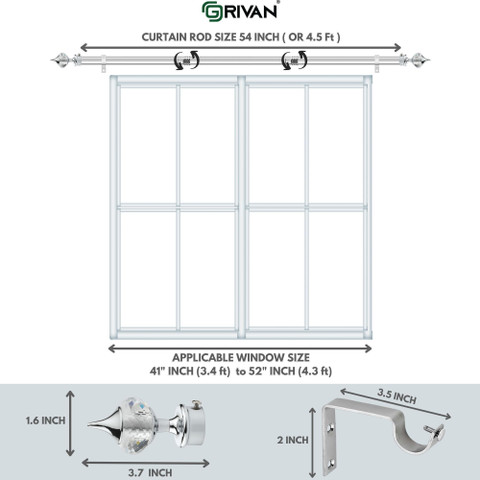 GRIVAN®

CURTAIN ROD SIZE 54 INCH ( OR 4.5 Ft )

APPLICABLE WINDOW SIZE
41" INCH (3.4 ft) to 52" INCH (4.3 ft)

1.6 INCH

3.7 INCH

3.5 INCH

2 INCH