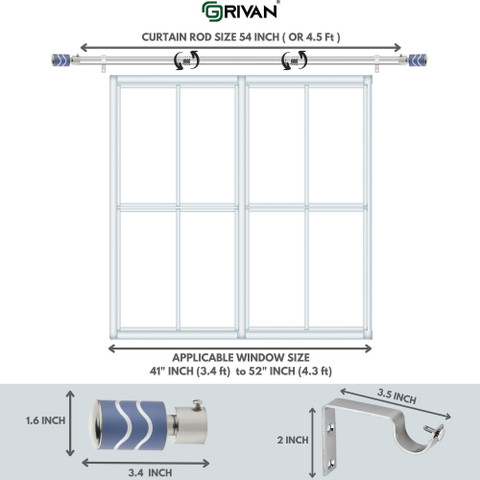 GRIVAN®

CURTAIN ROD SIZE 54 INCH ( OR 4.5 Ft )

APPLICABLE WINDOW SIZE
41" INCH (3.4 ft) to 52" INCH (4.3 ft)

1.6 INCH

3.4 INCH

3.5 INCH

2 INCH