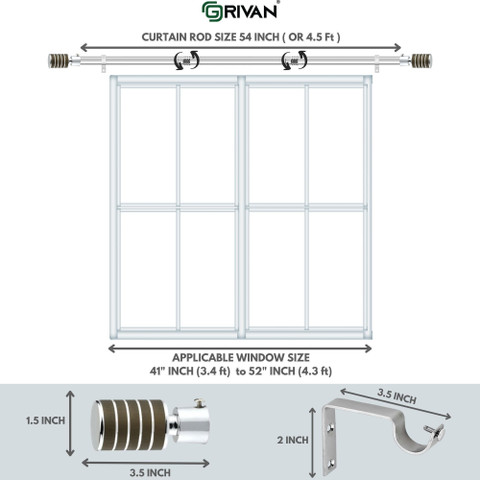 GRIVAN®

CURTAIN ROD SIZE 54 INCH ( OR 4.5 Ft )

APPLICABLE WINDOW SIZE
41" INCH (3.4 ft) to 52" INCH (4.3 ft)

1.5 INCH

3.5 INCH

3.5 INCH

2 INCH