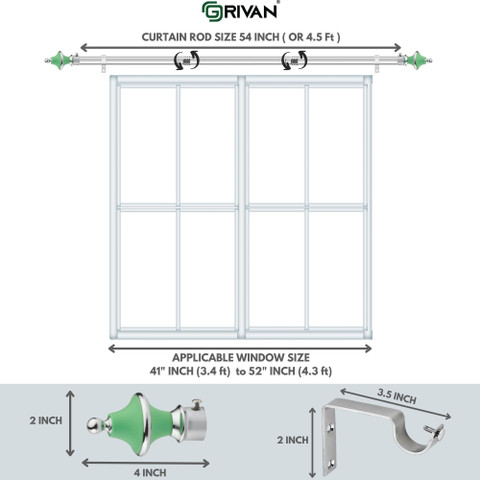 GRIVAN®

CURTAIN ROD SIZE 54 INCH ( OR 4.5 Ft )

APPLICABLE WINDOW SIZE
41" INCH (3.4 ft) to 52" INCH (4.3 ft)

2 INCH

4 INCH

3.5 INCH

2 INCH