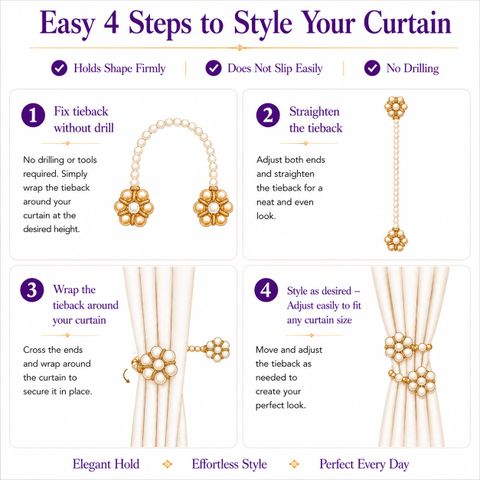 Easy 4 Steps to Style Your Curtain

Holds Shape Firmly | Does Not Slip Easily | No Drilling

1 Fix tieback without drill

No drilling or tools required. Simply wrap the tieback around your curtain at the desired height.

2 Straighten the tieback

Adjust both ends and straighten the tieback for a neat and even look.

3 Wrap the tieback around your curtain

Cross the ends and wrap around the curtain to secure it in place.

4 Style as desired – Adjust easily to fit any curtain size

Move and adjust the tieback as needed to create your perfect look.

Elegant Hold Effortless Style Perfect Every Day