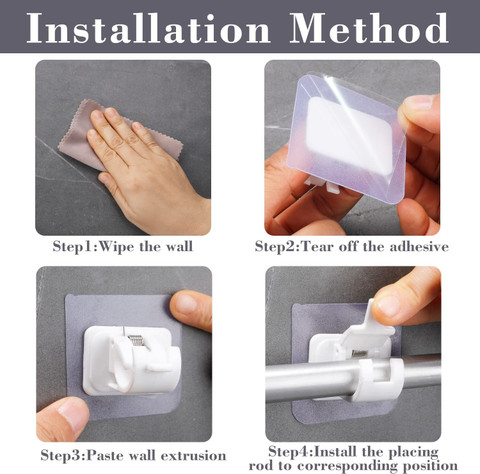 Installation Method

Step1:Wipe the wall

Step2:Tear off the adhesive

Step3:Paste wall extrusion

Step4:Install the placing rod to corresponding position