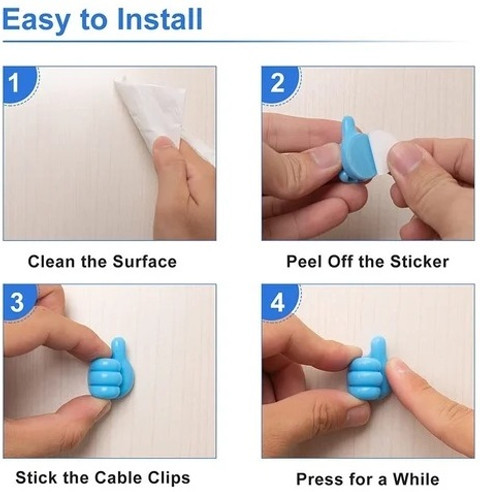 Easy to Install

1

Clean the Surface

2

Peel Off the Sticker

3

Stick the Cable Clips

4

Press for a While