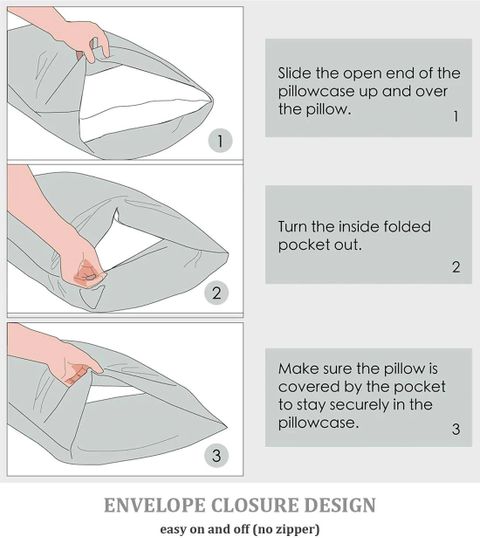 1

Slide the open end of the pillowcase up and over the pillow.
1

2

Turn the inside folded pocket out.
2

3

Make sure the pillow is covered by the pocket to stay securely in the pillowcase.
3

ENVELOPE CLOSURE DESIGN

easy on and off (no zipper)