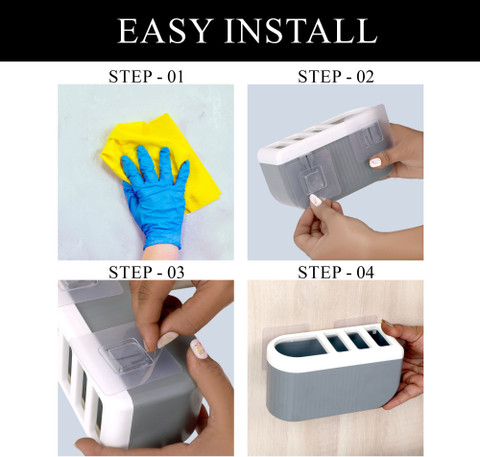 EASY INSTALL

STEP - 01

STEP - 02

STEP - 03

STEP - 04