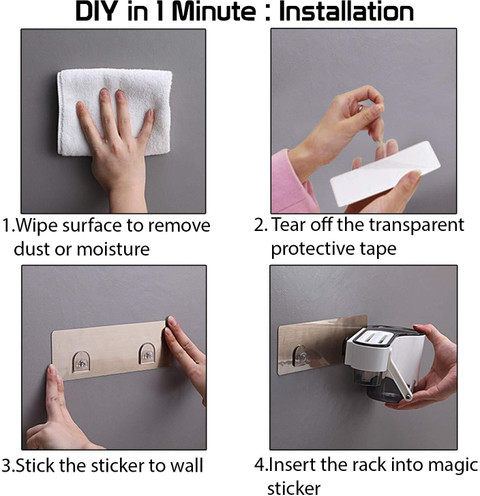 DIY in 1 Minute : Installation

1.Wipe surface to remove dust or moisture

2. Tear off the transparent protective tape

3.Stick the sticker to wall

4.Insert the rack into magic sticker