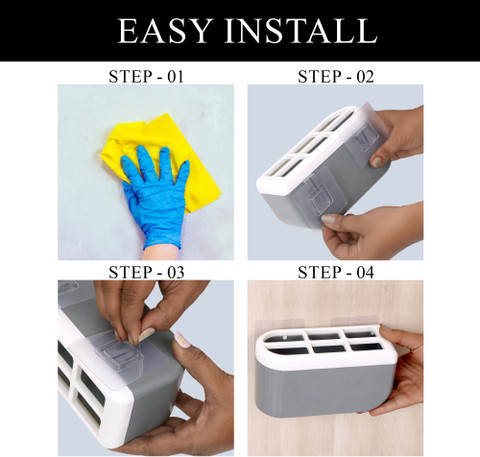 EASY INSTALL

STEP - 01

STEP - 02

STEP - 03

STEP - 04