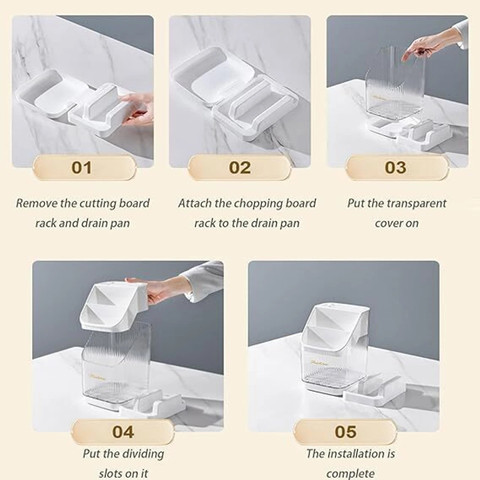 01

Remove the cutting board rack and drain pan

02

Attach the chopping board rack to the drain pan

03

Put the transparent cover on

04

Put the dividing slots on it

05

The installation is complete