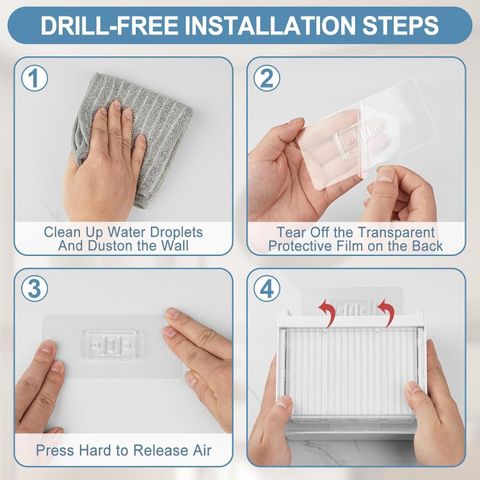 DRILL-FREE INSTALLATION STEPS

1

Clean Up Water Droplets And Duston the Wall

2

Tear Off the Transparent Protective Film on the Back

3

Press Hard to Release Air

4