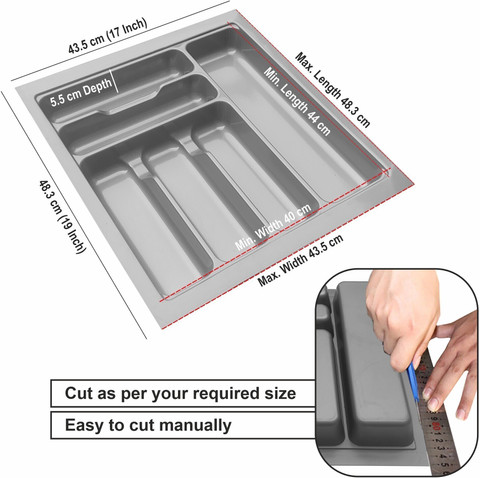 43.5 cm (17 Inch)

5.5 cm Depth

Max. Length 48.3 cm

Min. Length 44 cm

48.3 cm (19 Inch)

Min. Width 40 cm

Max. Width 43.5 cm

Cut as per your required size

Easy to cut manually