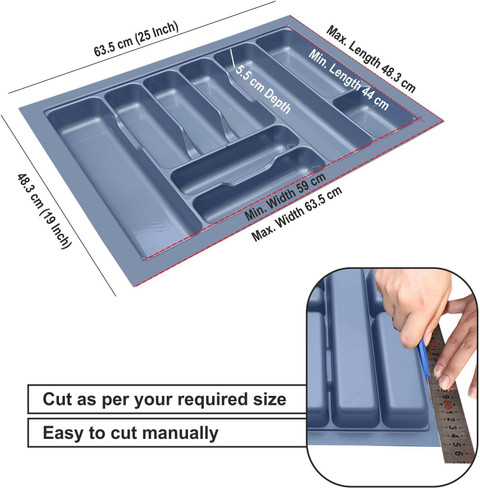 63.5 cm (25 Inch)

Max. Length 48.3 cm

Min. Length 44 cm

5.5 cm Depth

48.3 cm (19 Inch)

Min. Width 59 cm

Max. Width 63.5 cm

Cut as per your required size

Easy to cut manually