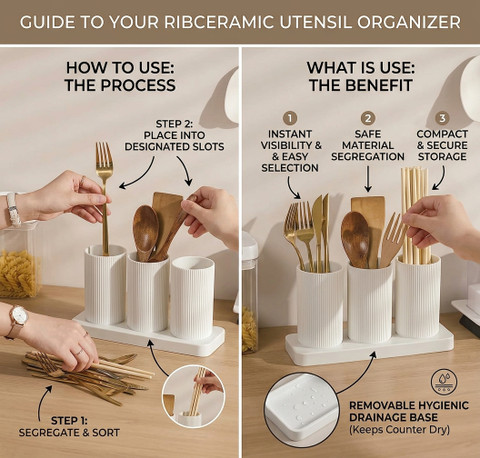 GUIDE TO YOUR RIBCERAMIC UTENSIL ORGANIZER

HOW TO USE: THE PROCESS

STEP 2: PLACE INTO DESIGNATED SLOTS

STEP 1: SEGREGATE & SORT

WHAT IS USE: THE BENEFIT

1
INSTANT VISIBILITY & & EASY SELECTION

2
SAFE MATERIAL SEGREGATION

3
COMPACT & SECURE STORAGE

REMOVABLE HYGIENIC DRAINAGE BASE
(Keeps Counter Dry)