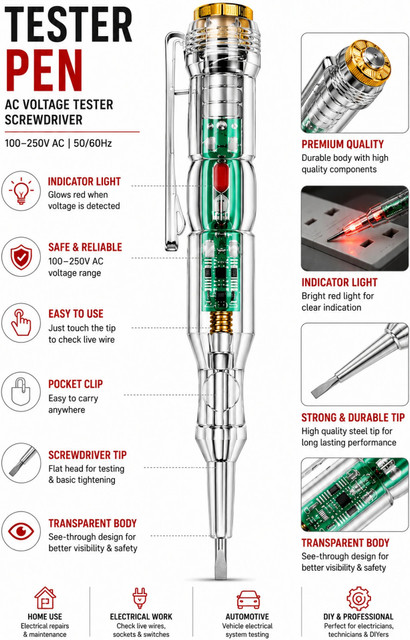 TESTER PEN

AC VOLTAGE TESTER SCREWDRIVER

100–250V AC | 50/60Hz

INDICATOR LIGHT
Glows red when voltage is detected

SAFE & RELIABLE
100–250V AC voltage range

EASY TO USE
Just touch the tip to check live wire

POCKET CLIP
Easy to carry anywhere

SCREWDRIVER TIP
Flat head for testing & basic tightening

TRANSPARENT BODY
See-through design for better visibility & safety

PREMIUM QUALITY
Durable body with high quality components

INDICATOR LIGHT
Bright red light for clear indication

STRONG & DURABLE TIP
High quality steel tip for long lasting performance

TRANSPARENT BODY
See-through design for better visibility & safety

HOME USE
Electrical repairs & maintenance

ELECTRICAL WORK
Check live wires, sockets & switches

AUTOMOTIVE
Vehicle electrical system testing

DIY & PROFESSIONAL
Perfect for electricians, technicians & DIYers