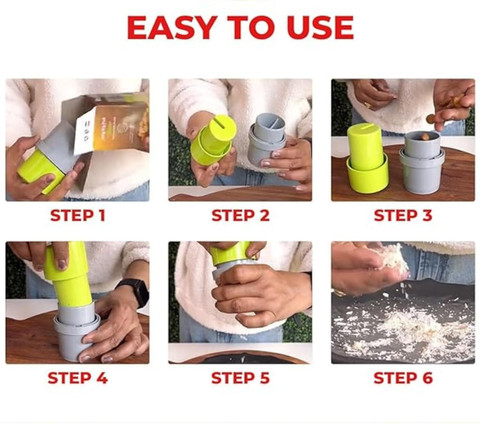 EASY TO USE

STEP 1

STEP 2

STEP 3

STEP 4

STEP 5

STEP 6