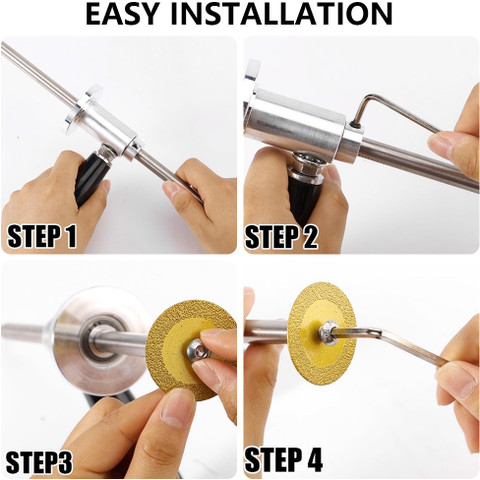 EASY INSTALLATION

STEP 1

STEP 2

STEP3

STEP 4