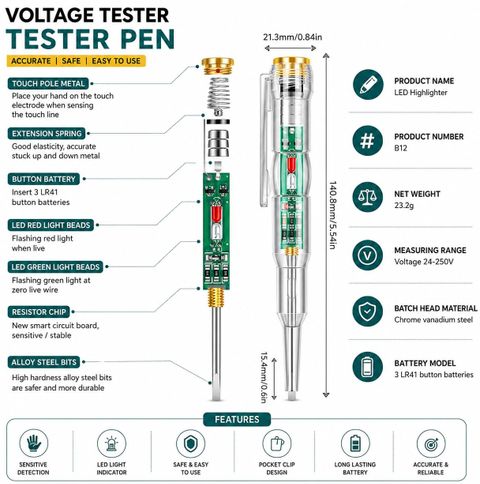 VOLTAGE TESTER
TESTER PEN

ACCURATE | SAFE | EASY TO USE

TOUCH POLE METAL
Place your hand on the touch electrode when sensing the touch line

EXTENSION SPRING
Good elasticity, accurate stuck up and down metal

BUTTON BATTERY
Insert 3 LR41 button batteries

LED RED LIGHT BEADS
Flashing red light when live

LED GREEN LIGHT BEADS
Flashing green light at zero live wire

RESISTOR CHIP
New smart circuit board, sensitive / stable

ALLOY STEEL BITS
High hardness alloy steel bits are safer and more durable

21.3mm/0.84in

140.8mm/5.54in

15.4mm/0.6in

PRODUCT NAME
LED Highlighter

PRODUCT NUMBER
B12

NET WEIGHT
23.2g

MEASURING RANGE
Voltage 24-250V

BATCH HEAD MATERIAL
Chrome vanadium steel

BATTERY MODEL
3 LR41 button batteries

FEATURES

SENSITIVE DETECTION

LED LIGHT INDICATOR

SAFE & EASY TO USE

POCKET CLIP DESIGN

LONG LASTING BATTERY

ACCURATE & RELIABLE