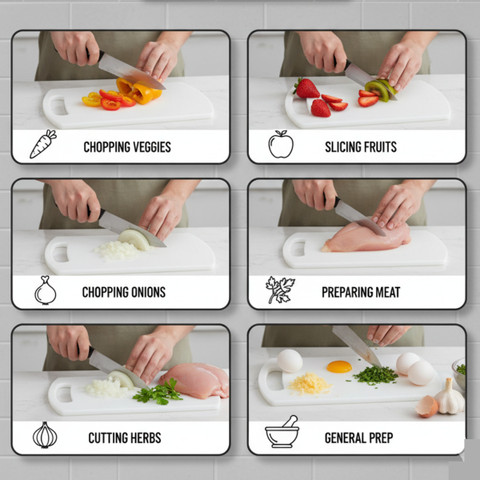 CHOPPING VEGGIES

SLICING FRUITS

CHOPPING ONIONS

PREPARING MEAT

CUTTING HERBS

GENERAL PREP