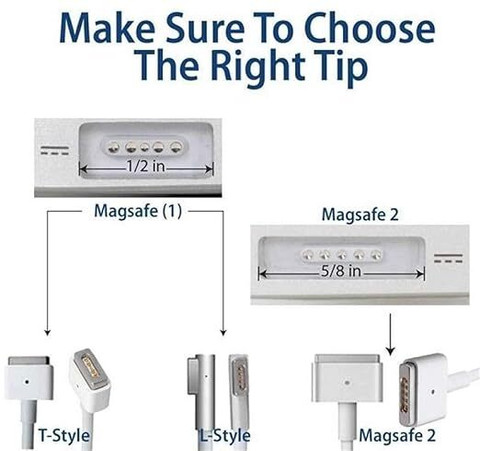 Make Sure To Choose
The Right Tip

1/2 in

Magsafe (1)

Magsafe 2

5/8 in

T-Style

L-Style

Magsafe 2